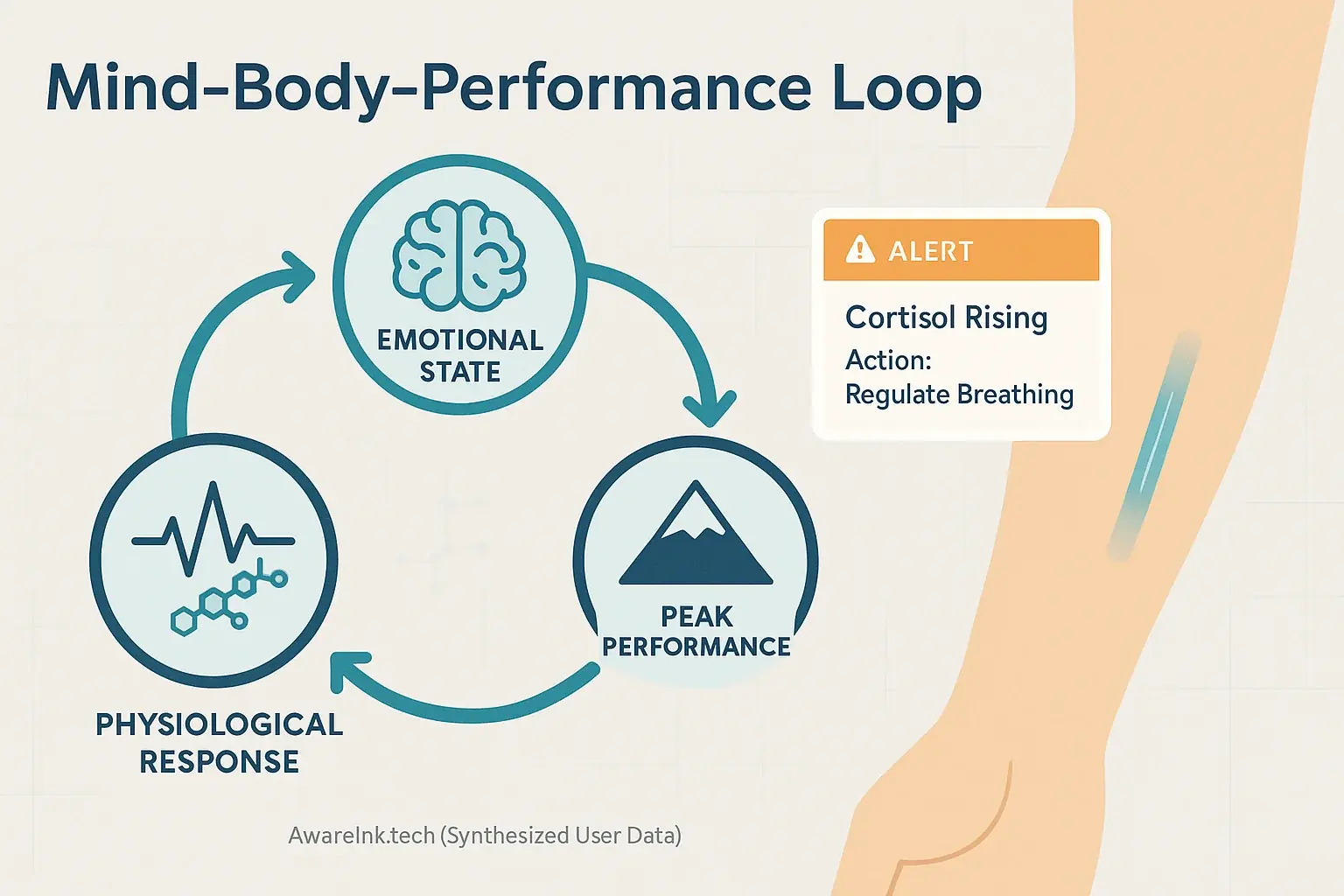 Mind-Body-Performance Loop

EMOTIONAL STATE

PEAK PERFORMANCE

PHYSIOLOGICAL RESPONSE

ALERT

Cortisol Rising

Action:
Regulate Breathing

AwareInk.tech (Synthesized User Data)