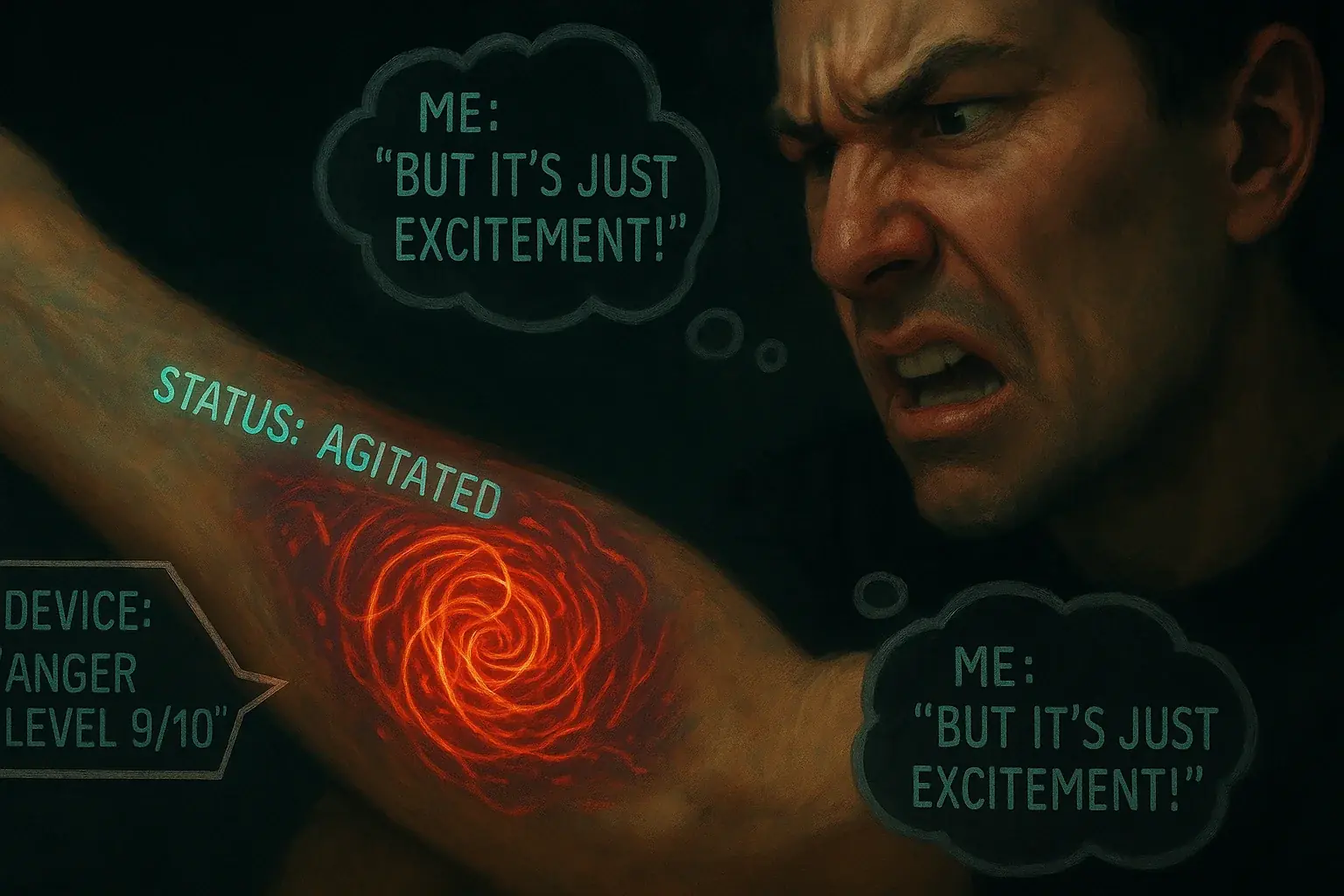 ME:
"BUT IT'S JUST EXCITEMENT!"

STATUS: AGITATED

DEVICE:
"ANGER
LEVEL 9/10"

ME:
"BUT IT'S JUST EXCITEMENT!"