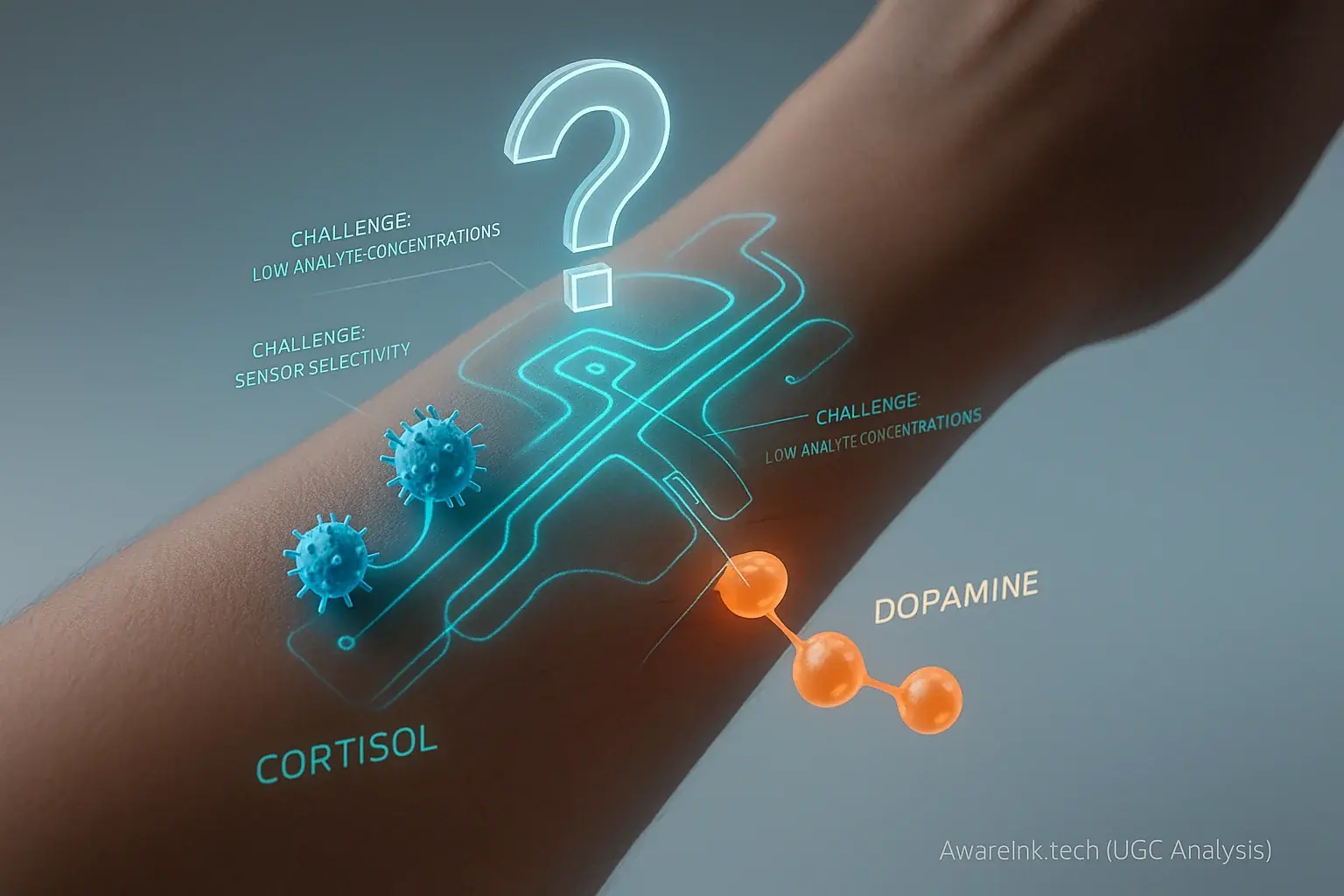 ?

CHALLENGE:
LOW ANALYTE-CONCENTRATIONS

CHALLENGE:
SENSOR SELECTIVITY

CHALLENGE:
LOW ANALYTE CONCENTRATIONS

DOPAMINE

CORTISOL

AwareInk.tech (UGC Analysis)