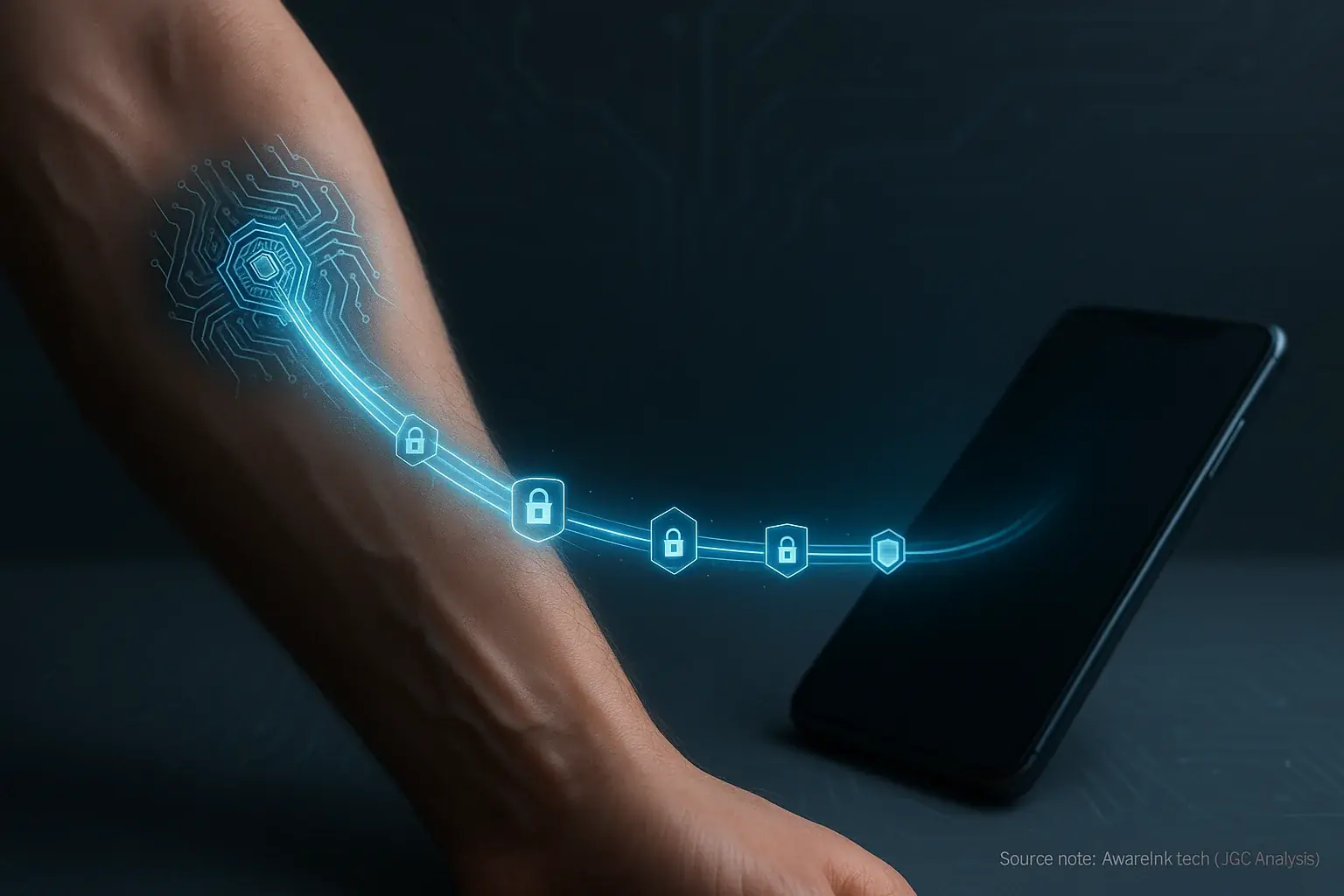 Source note: AwareInk tech (JGC Analysis)