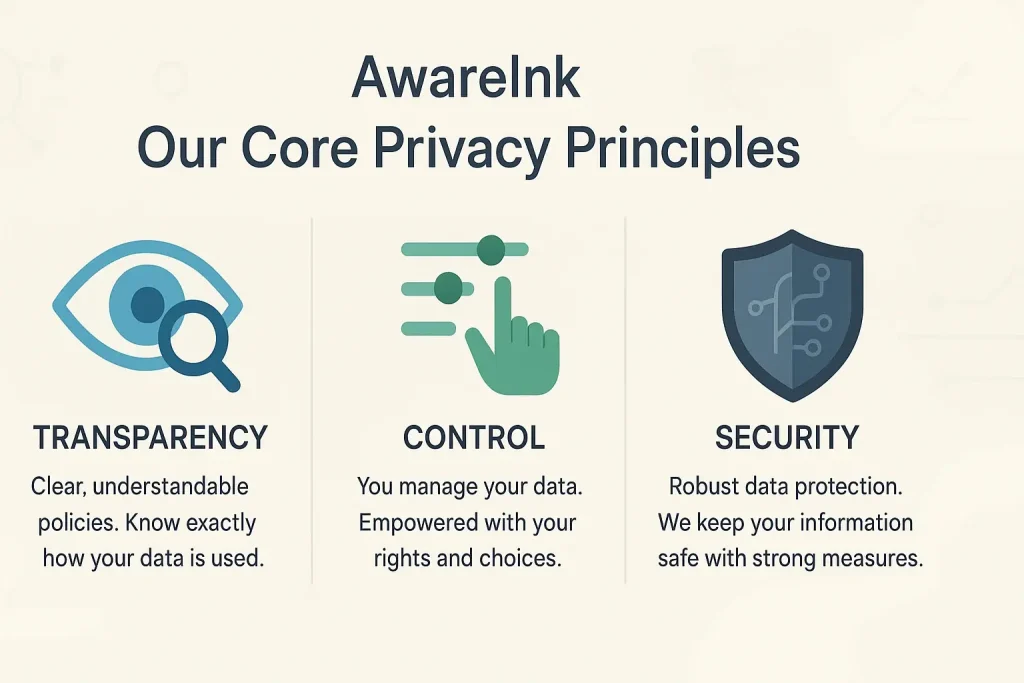 AwareInk
Our Core Privacy Principles

TRANSPARENCY

Clear, understandable policies. Know exactly how your data is used.

CONTROL

You manage your data. Empowered with your rights and choices.

SECURITY

Robust data protection. We keep your information safe with strong measures.