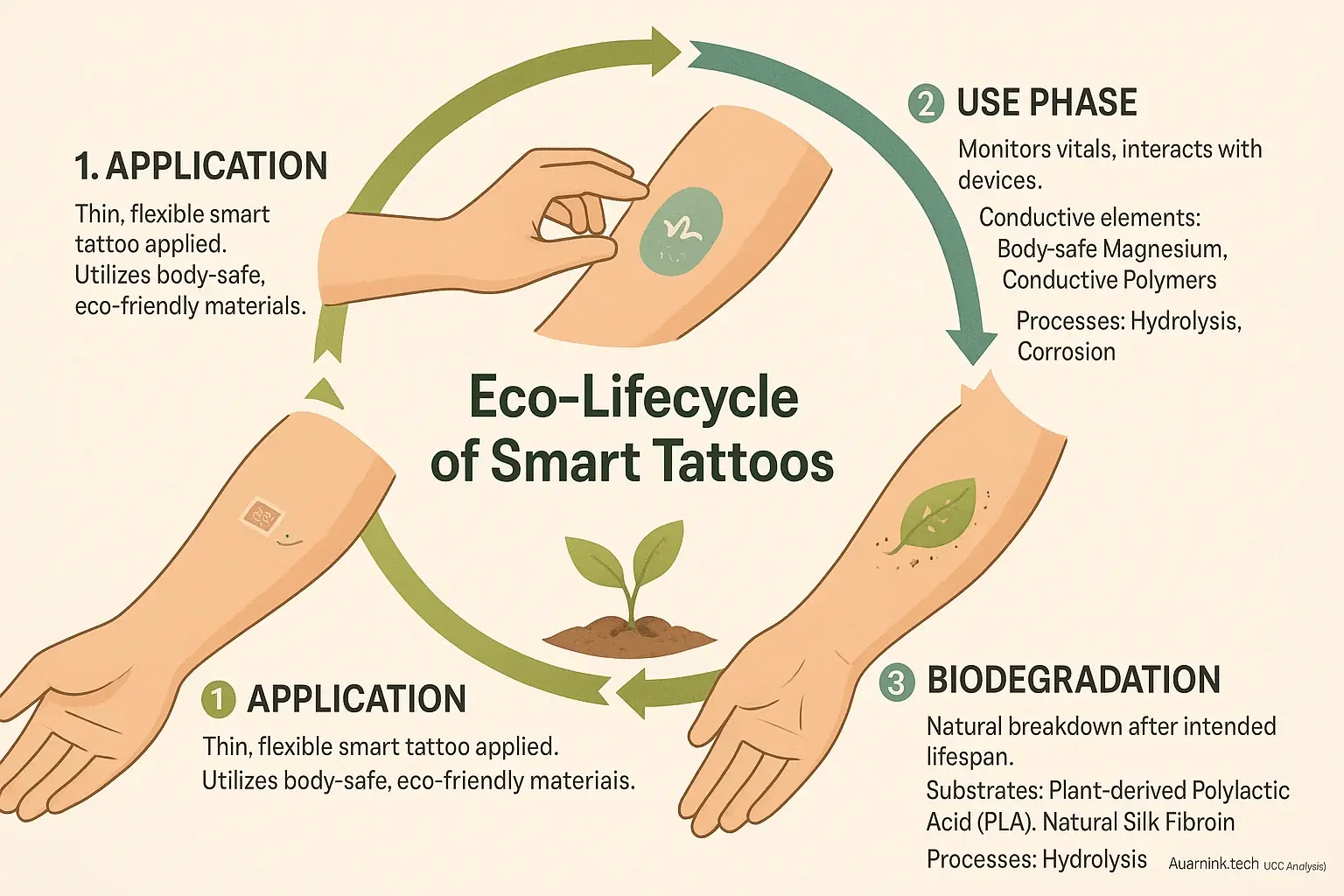 1. APPLICATION

Thin, flexible smart tattoo applied. Utilizes body-safe, eco-friendly materials.

2 USE PHASE

Monitors vitals, interacts with devices.

Conductive elements: Body-safe Magnesium, Conductive Polymers

Processes: Hydrolysis, Corrosion

Eco-Lifecycle of Smart Tattoos

1 APPLICATION

Thin, flexible smart tattoo applied. Utilizes body-safe, eco-friendly materiais.

3 BIODEGRADATION

Natural breakdown after intended lifespan.

Substrates: Plant-derived Polylactic Acid (PLA). Natural Silk Fibroin

Processes: Hydrolysis

Auarnink.tech UCC Analysis)