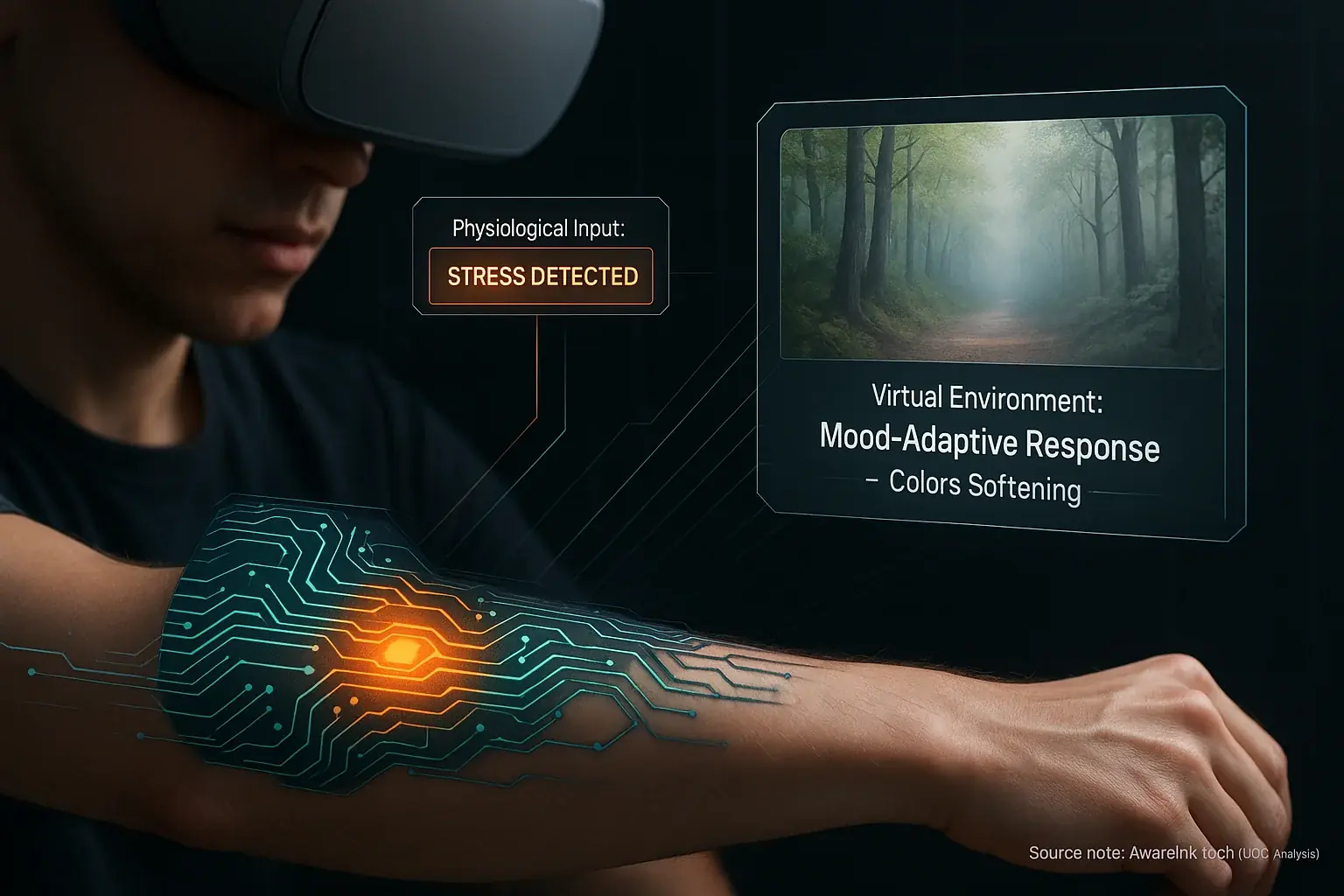 Physiological Input:

STRESS DETECTED

Virtual Environment:
Mood-Adaptive Response
– Colors Softening

Source note: AwareInk toch (UOC Analysis)