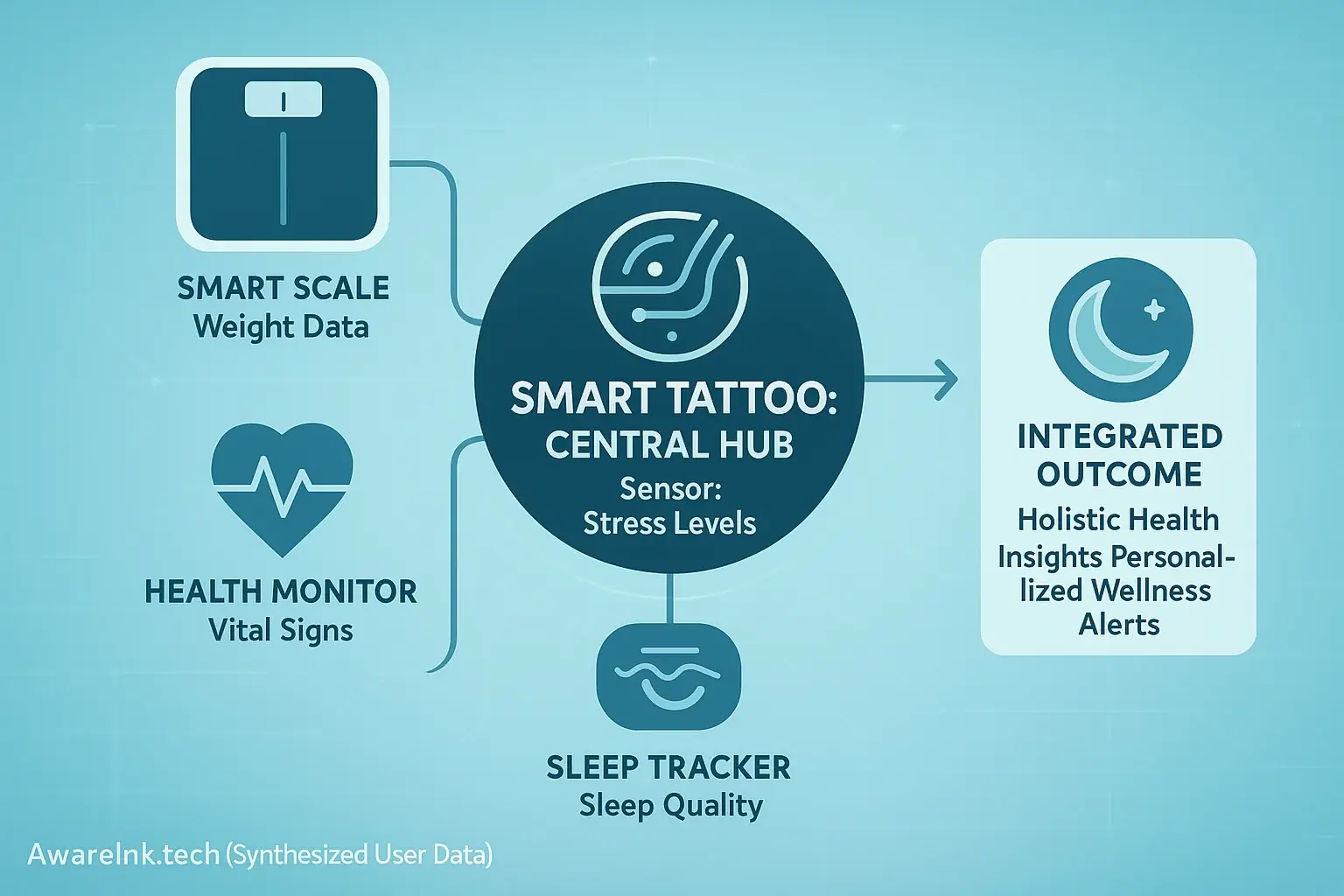 SMART SCALE
Weight Data

HEALTH MONITOR
Vital Signs

SMART TATTOO:
CENTRAL HUB
Sensor:
Stress Levels

SLEEP TRACKER
Sleep Quality

INTEGRATED OUTCOME
Holistic Health Insights Personalized Wellness Alerts

AwareInk.tech (Synthesized User Data)