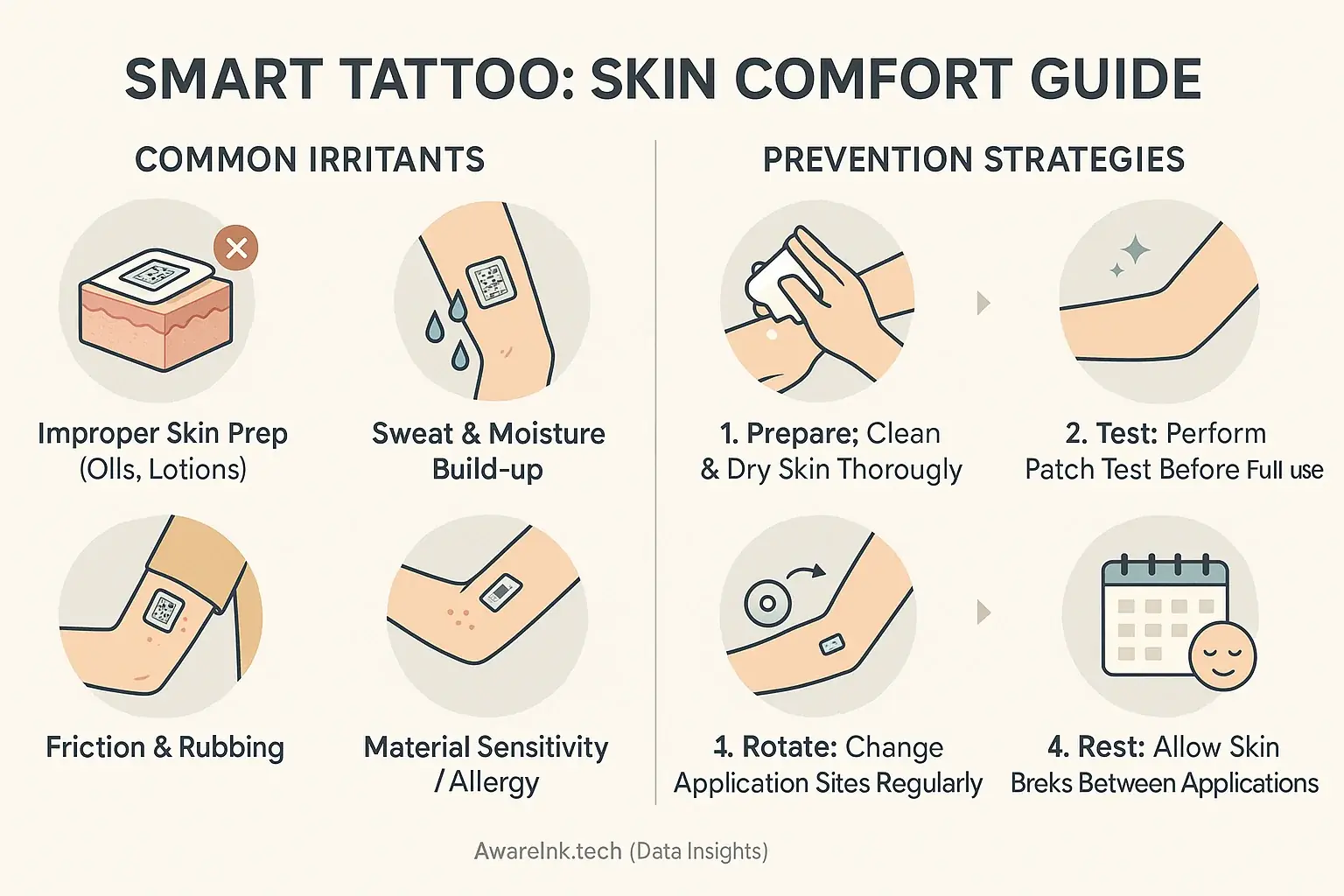 SMART TATTOO: SKIN COMFORT GUIDE

COMMON IRRITANTS

Improper Skin Prep (Olls, Lotions)

Sweat & Moisture Build-up

Friction & Rubbing

Material Sensitivity / Allergy

PREVENTION STRATEGIES

1. Prepare; Clean & Dry Skin Thorougly

2. Test: Perform Patch Test Before Full use

1. Rotate: Change Application Sites Regularly

4. Rest: Allow Skin Breks Between Applications

AwareInk.tech (Data Insights)