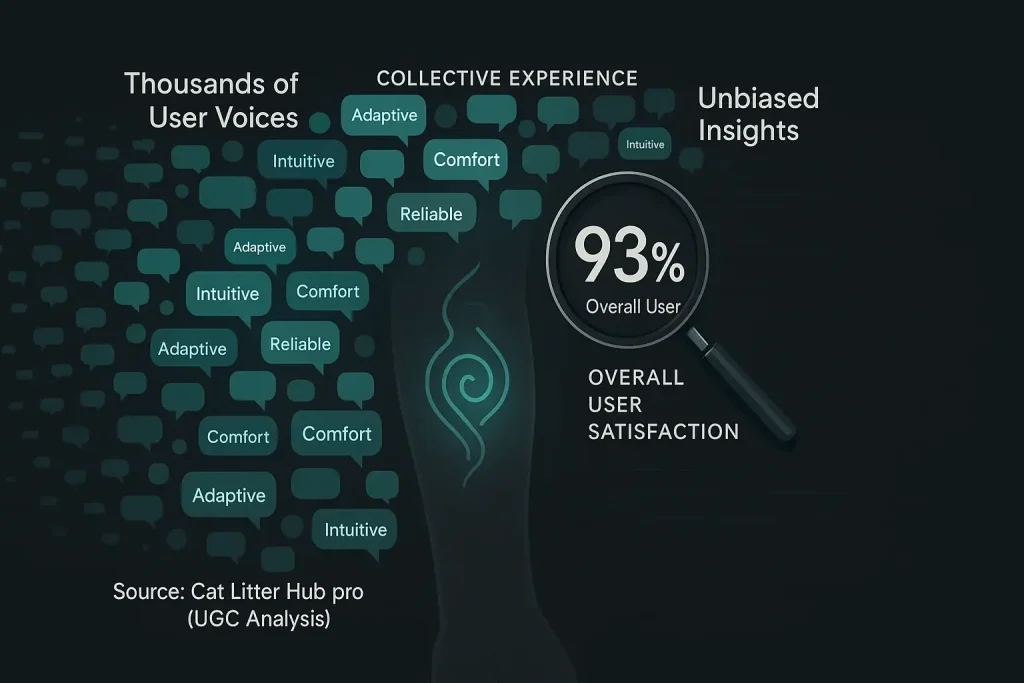 Thousands of User Voices

COLLECTIVE EXPERIENCE

Unbiased Insights

Adaptive

Intuitive

Comfort

Intuitive

Reliable

Adaptive

Intuitive

Comfort

Adaptive

Reliable

Comfort

Comfort

Adaptive

Intuitive

93%
Overall User

OVERALL USER SATISFACTION

Source: Cat Litter Hub pro (UGC Analysis)